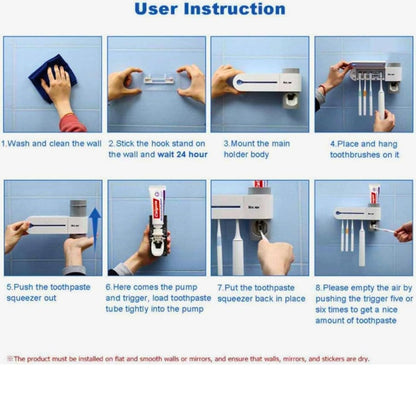 User Instruction

1.Wash and clean the wall

2.Stick the hook stand on the wall and wait 24 hour

3.Mount the main holder body

4.Place and hang toothbrushes on it

5.Push the toothpaste squeezer out

6.Here comes the pump and trigger, load toothpaste tube tightly into the pump

7.Put the toothpaste squeezer back in place

8.Please empty the air by pushing the trigger five or six times to get a nice amount of toothpaste

※The product must be installed on flat and smooth walls or mirrors, and ensure that walls, mirrors, and stickers are dry.